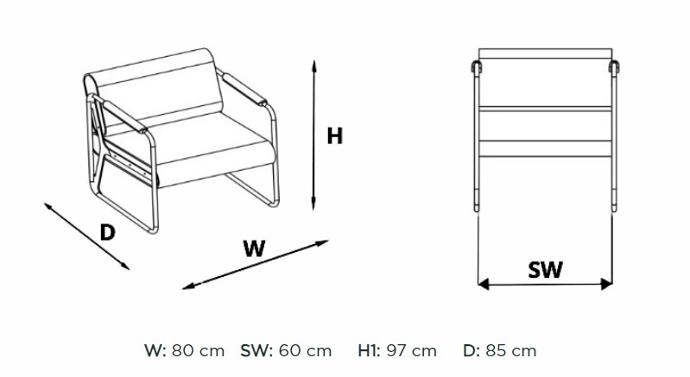 H

D

W

SW

W: 80 cm SW: 60 cm H1: 97 cm D: 85 cm