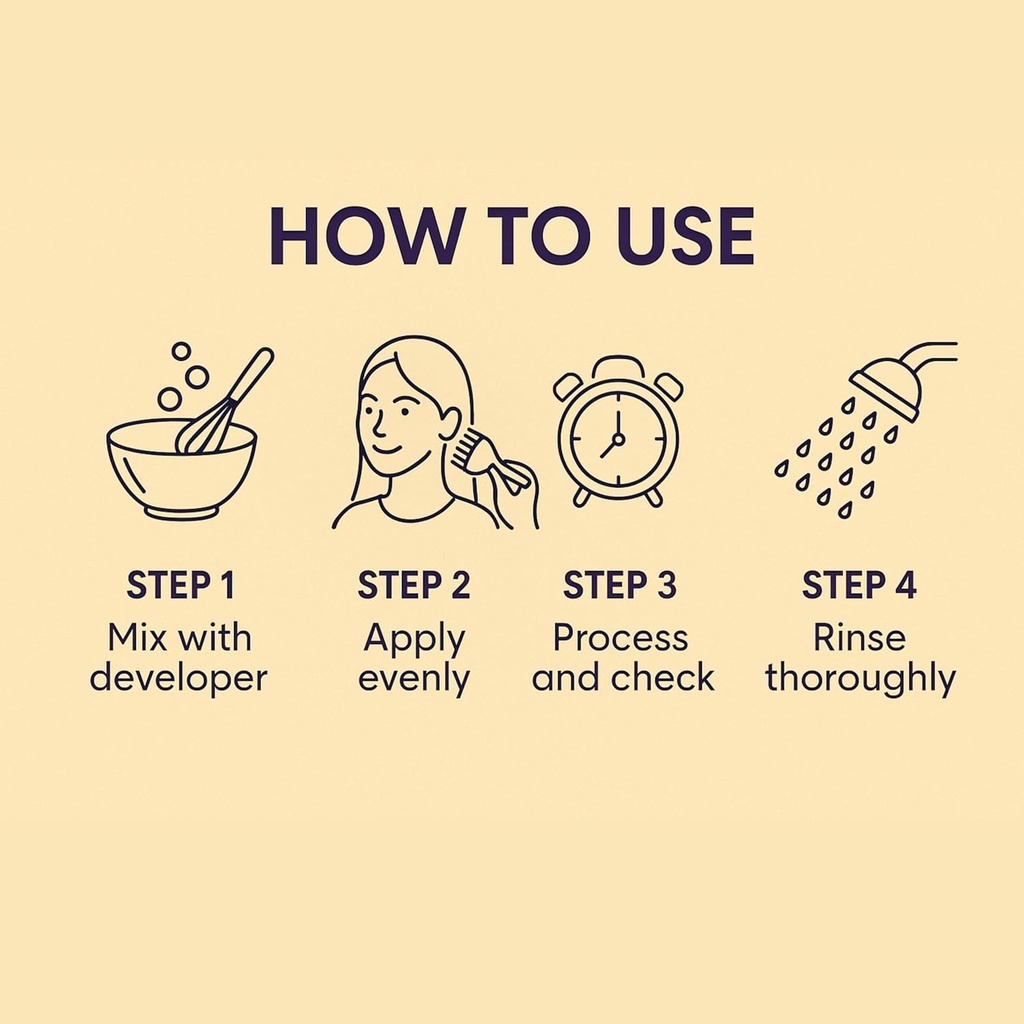 HOW TO USE

STEP 1
Mix with developer

STEP 2
Apply evenly

STEP 3
Process and check

STEP 4
Rinse thoroughly