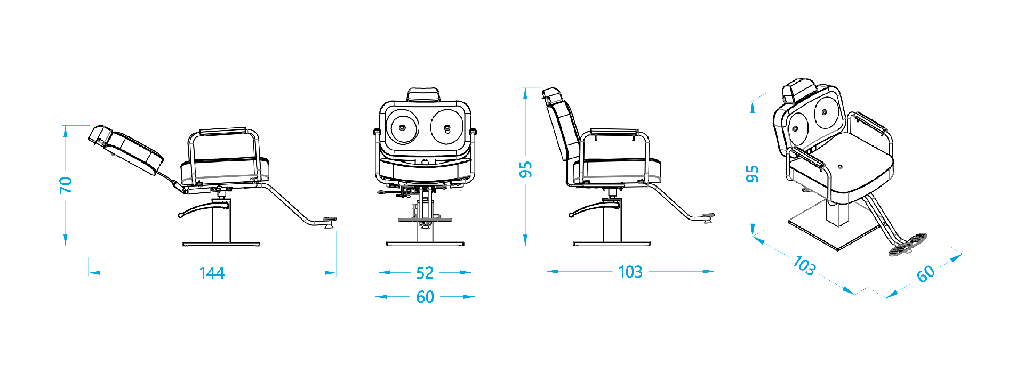 70
144
52
60
95
103
95
103
60