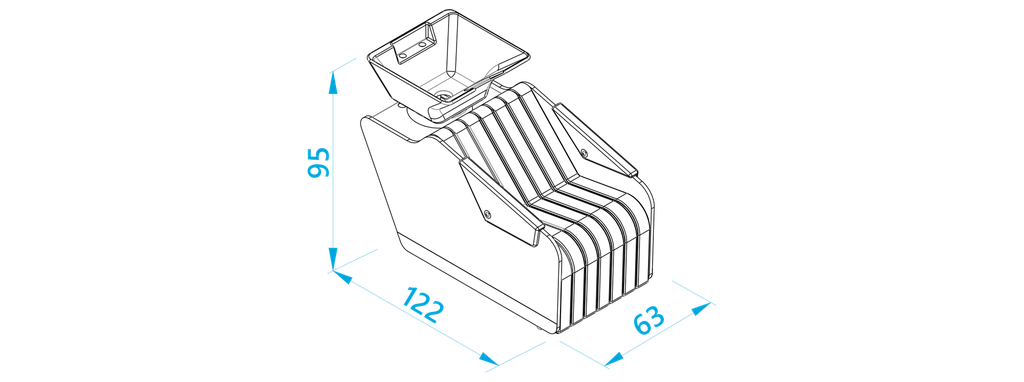 95
122
63